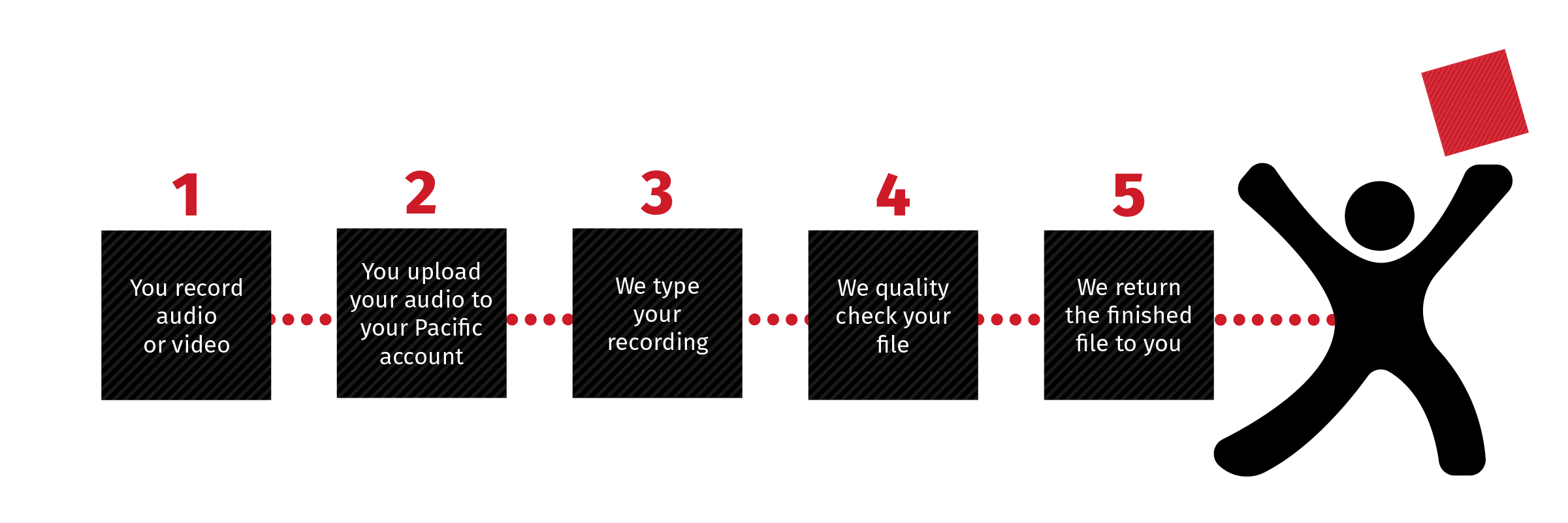 1
You record audio or video

2
You upload your audio to your Pacific account

3
We type your recording

4
We quality check your file

5
We return the finished file to you